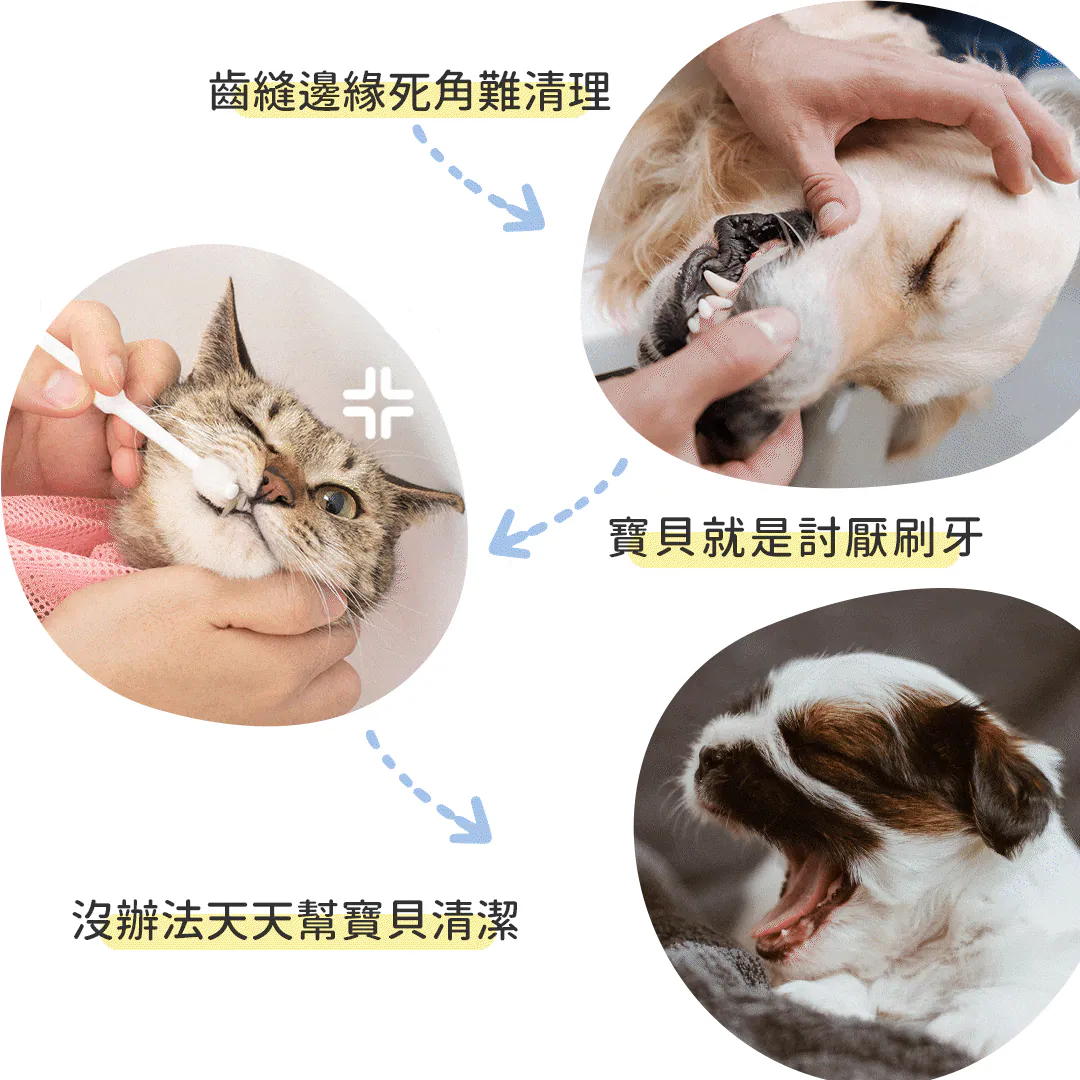 齒縫邊緣死角難清理

寶貝就是討厭刷牙

沒辦法天天幫寶貝清潔